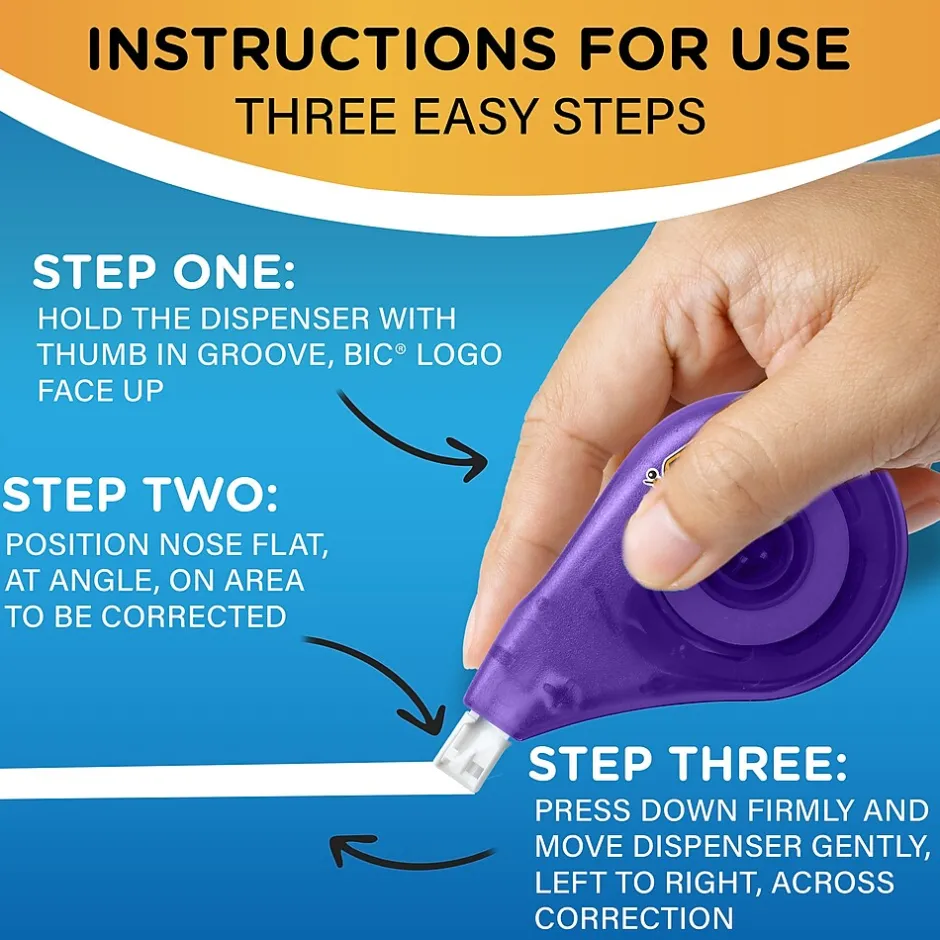 INSTRUCTIONS FOR USE
THREE EASY STEPS

STEP ONE:
HOLD THE DISPENSER WITH THUMB IN GROOVE, BIC® LOGO FACE UP

STEP TWO:
POSITION NOSE FLAT, AT ANGLE, ON AREA TO BE CORRECTED

STEP THREE:
PRESS DOWN FIRMLY AND MOVE DISPENSER GENTLY, LEFT TO RIGHT, ACROSS CORRECTION