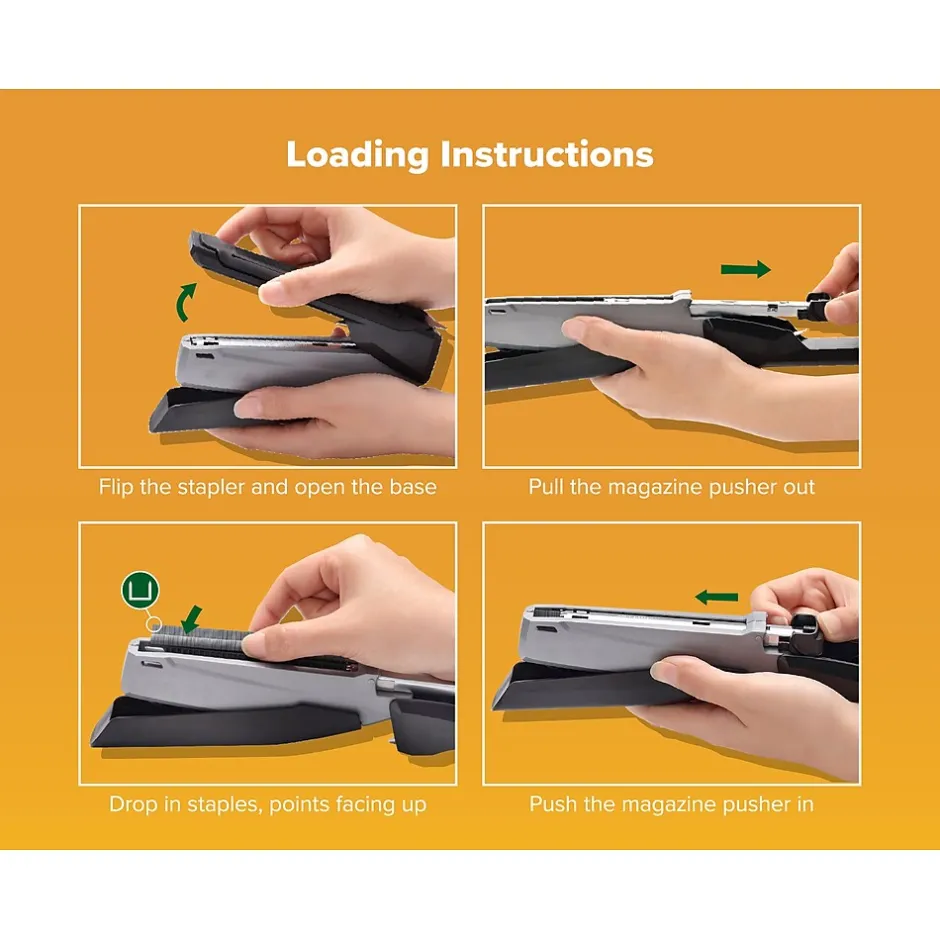 Loading Instructions

Flip the stapler and open the base

Pull the magazine pusher out

Drop in staples, points facing up

Push the magazine pusher in