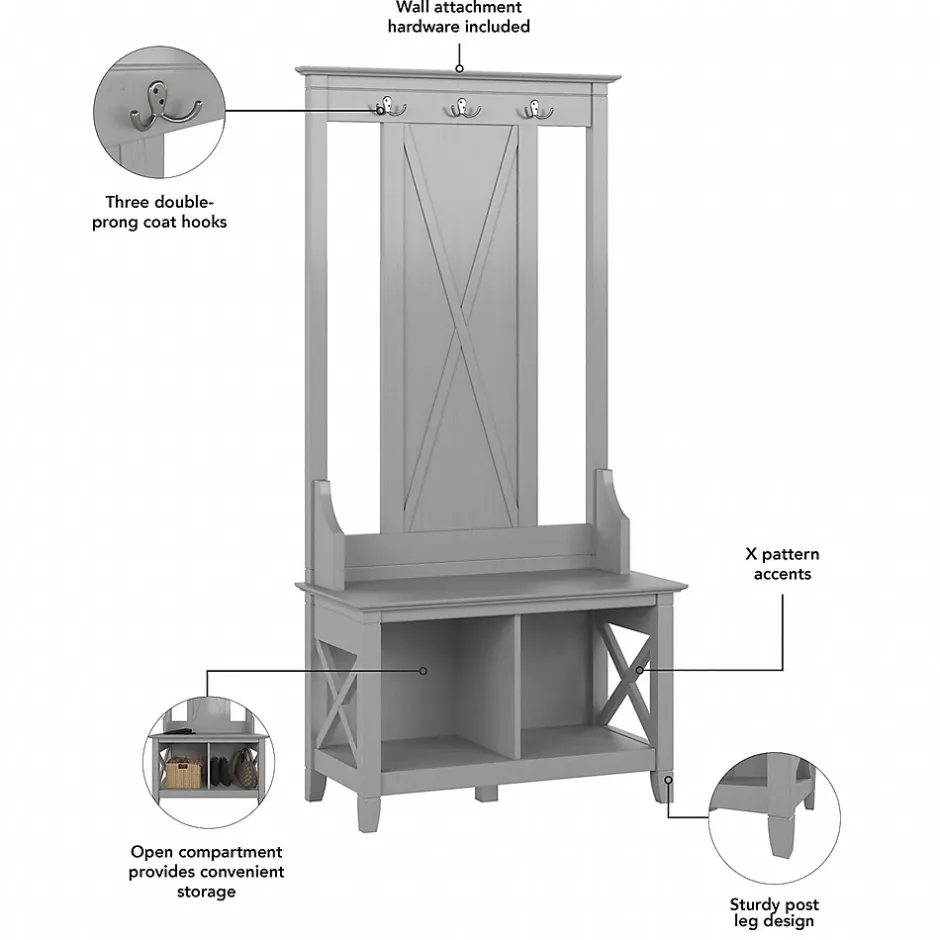 Wall attachment hardware included

Three double-prong coat hooks

X pattern accents

Open compartment provides convenient storage

Sturdy post leg design