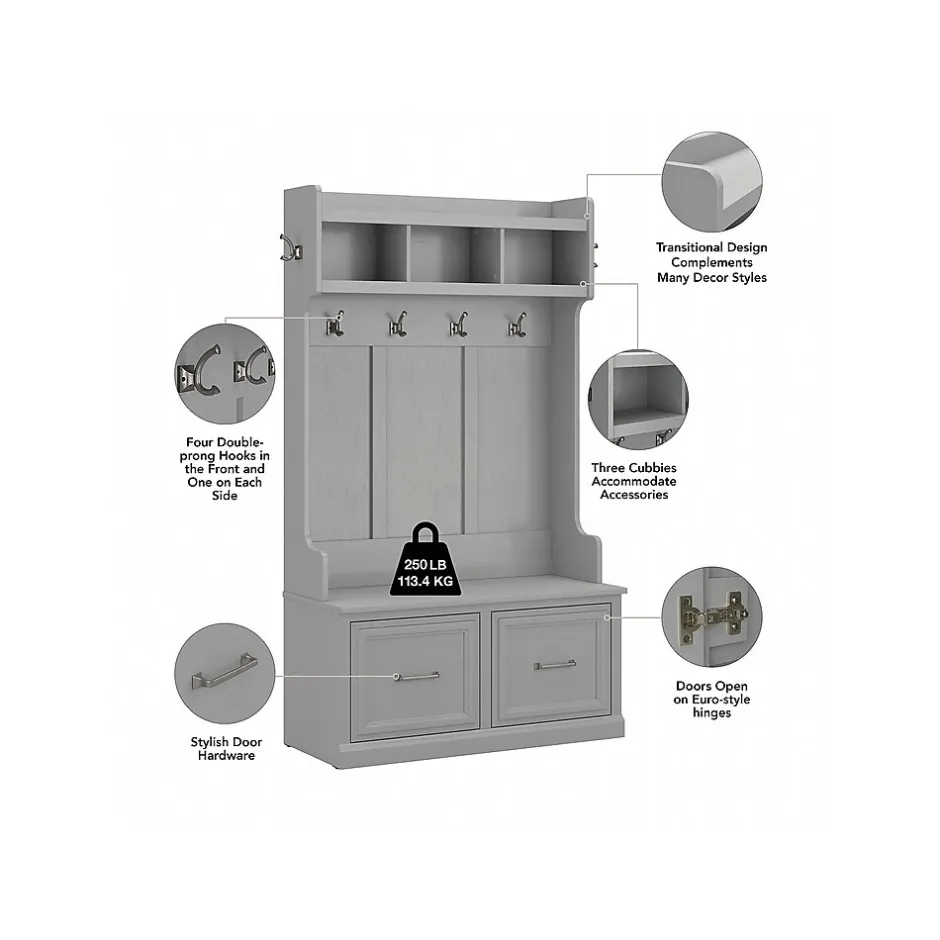 Transitional Design Complements Many Decor Styles

Four Double-prong Hooks in the Front and One on Each Side

Three Cubbies Accommodate Accessories

250 LB
113.4 KG

Doors Open on Euro-style hinges

Stylish Door Hardware