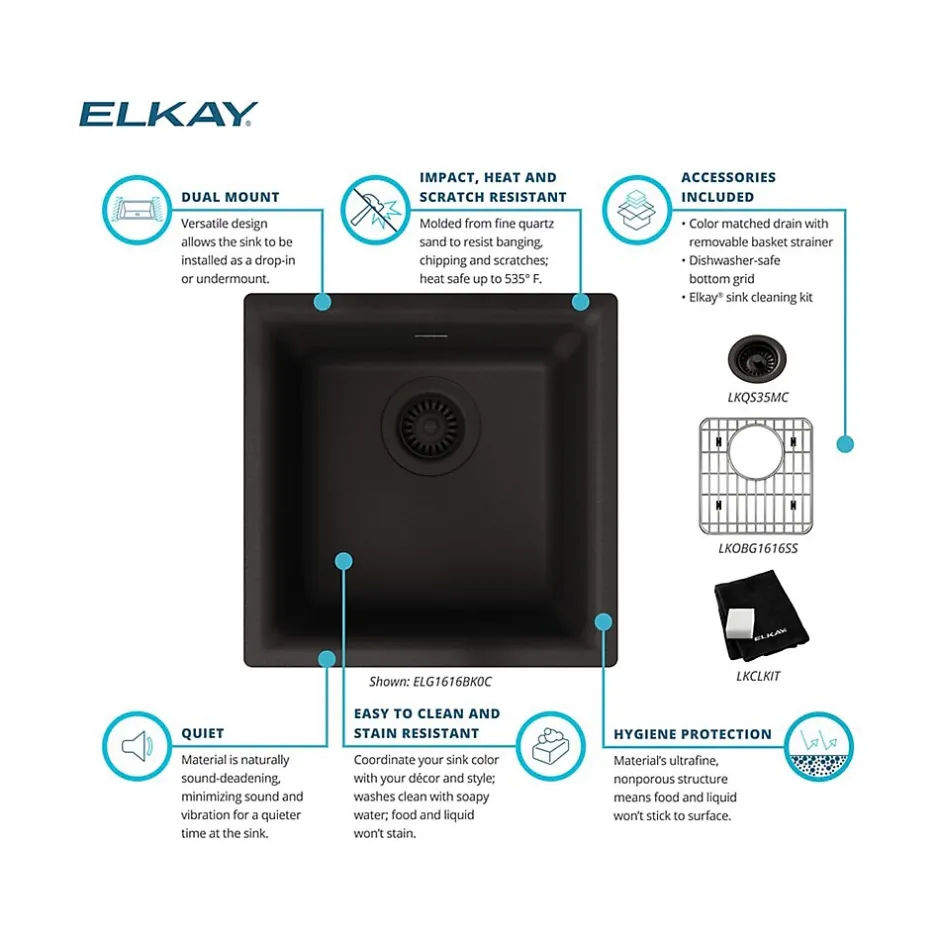 ELKAY

DUAL MOUNT

Versatile design allows the sink to be installed as a drop-in or undermount.

IMPACT, HEAT AND SCRATCH RESISTANT

Molded from fine quartz sand to resist banging, chipping and scratches; heat safe up to 535° F.

ACCESSORIES INCLUDED

• Color matched drain with removable basket strainer
• Dishwasher-safe bottom grid
• Elkay® sink cleaning kit

LKQS35MC

LKOBG1616SS

ELKAY

LKCLKIT

Shown: ELG1616BK0C

QUIET

Material is naturally sound-deadening, minimizing sound and vibration for a quieter time at the sink.

EASY TO CLEAN AND STAIN RESISTANT

Coordinate your sink color with your décor and style; washes clean with soapy water; food and liquid won't stain.

HYGIENE PROTECTION

Material's ultrafine, nonporous structure means food and liquid won't stick to surface.