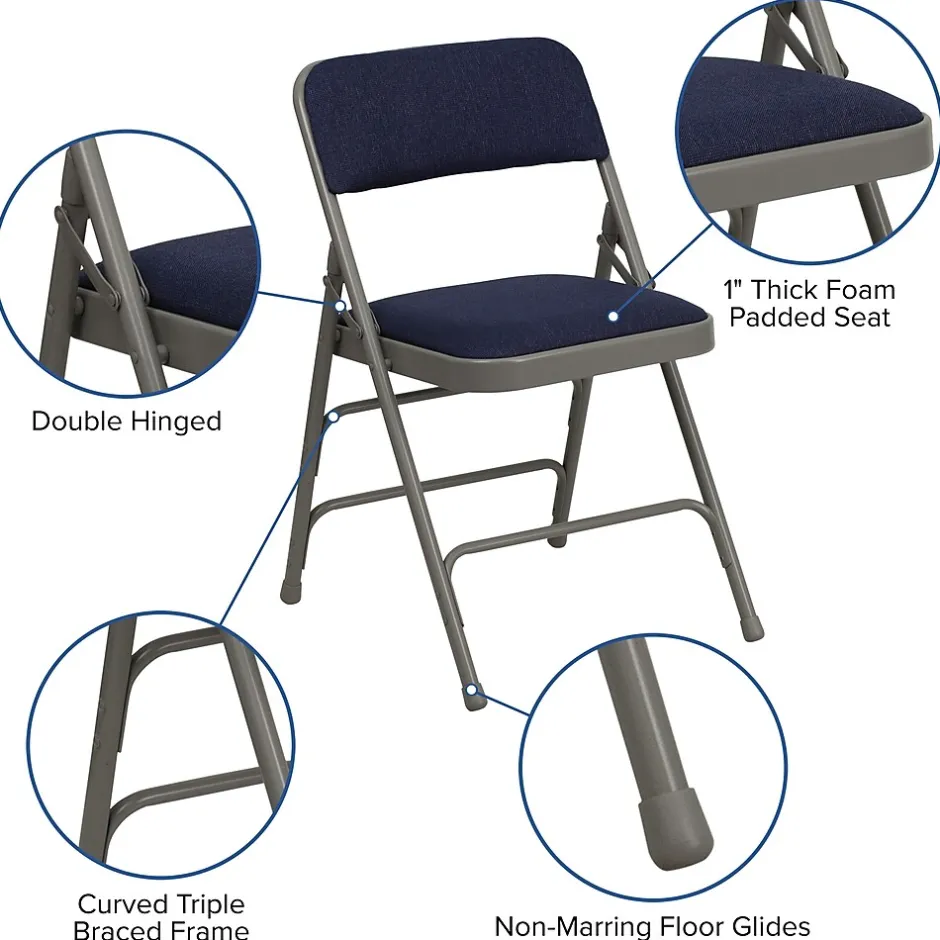 1" Thick Foam Padded Seat

Double Hinged

Curved Triple Braced Frame

Non-Marring Floor Glides