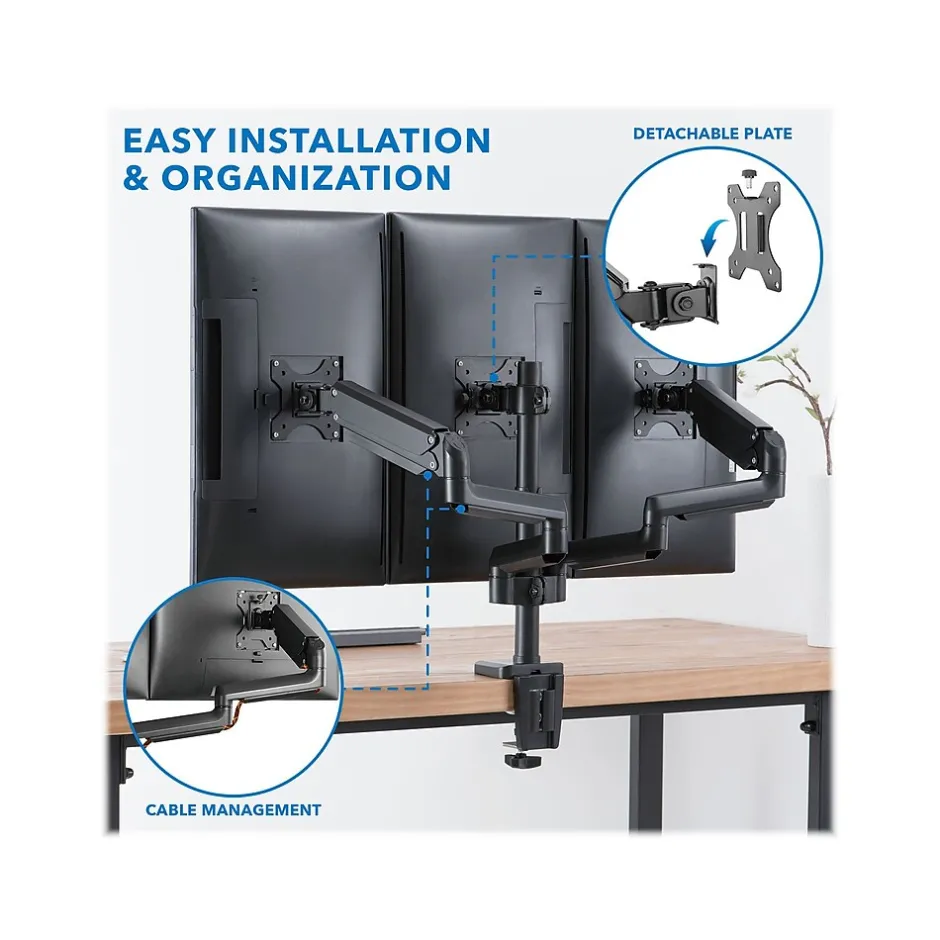 EASY INSTALLATION & ORGANIZATION

DETACHABLE PLATE

CABLE MANAGEMENT