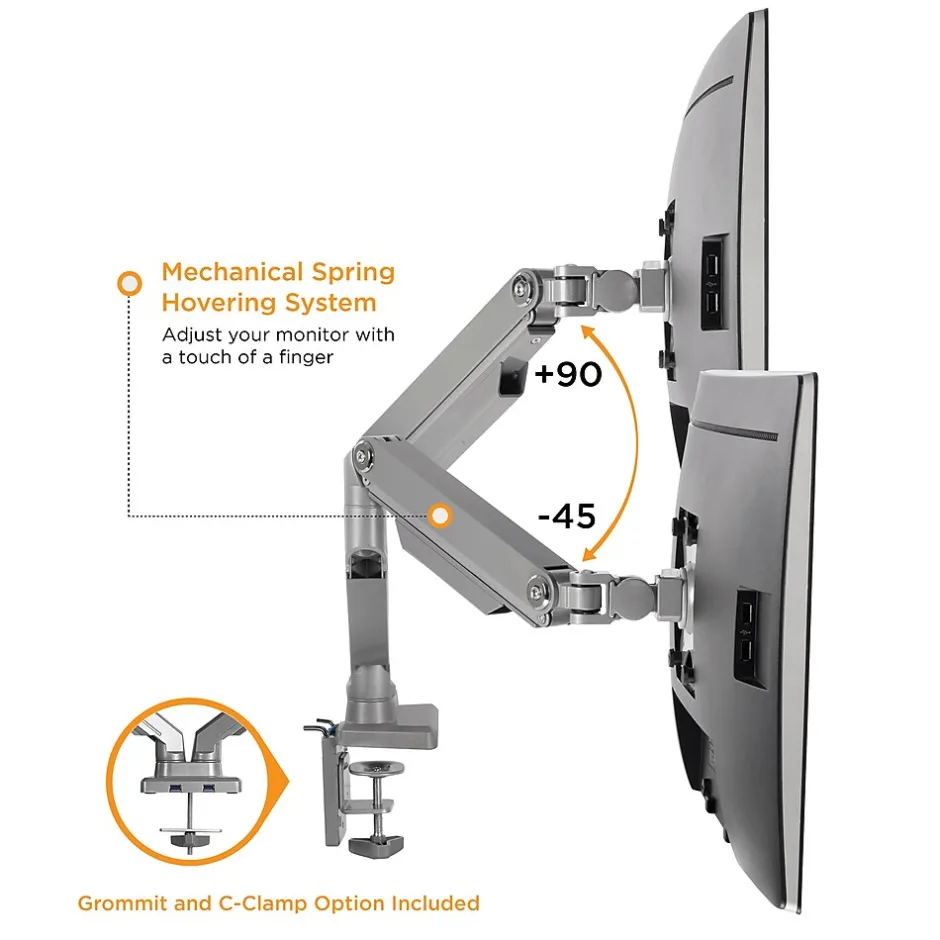 Mechanical Spring Hovering System

Adjust your monitor with a touch of a finger

+90

-45

Grommit and C-Clamp Option Included