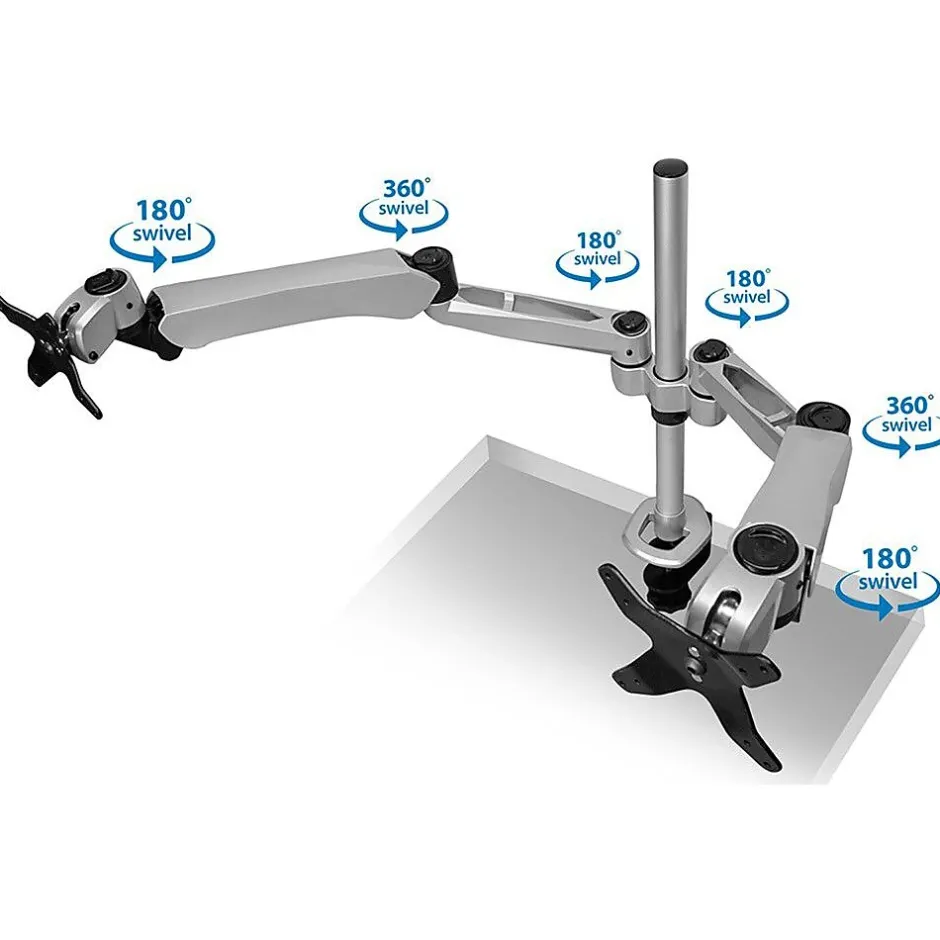 180° swivel

360° swivel

180° swivel

180° swivel

360° swivel

180° swivel