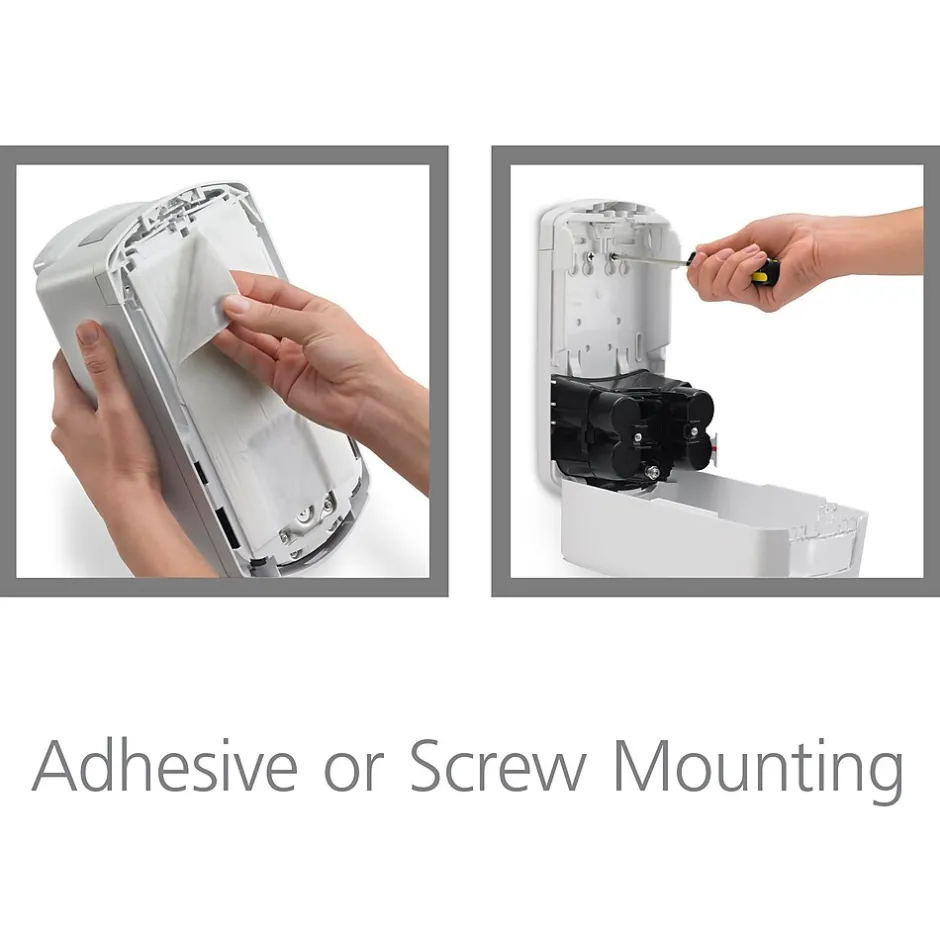 Adhesive or Screw Mounting